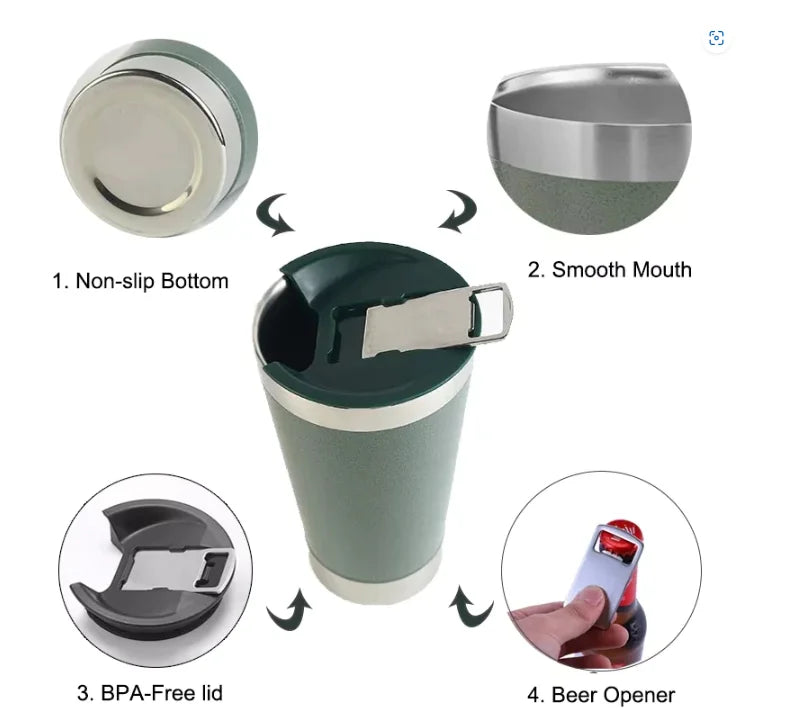 1. Non-slip Bottom

2. Smooth Mouth

3. BPA-Free lid

4. Beer Opener